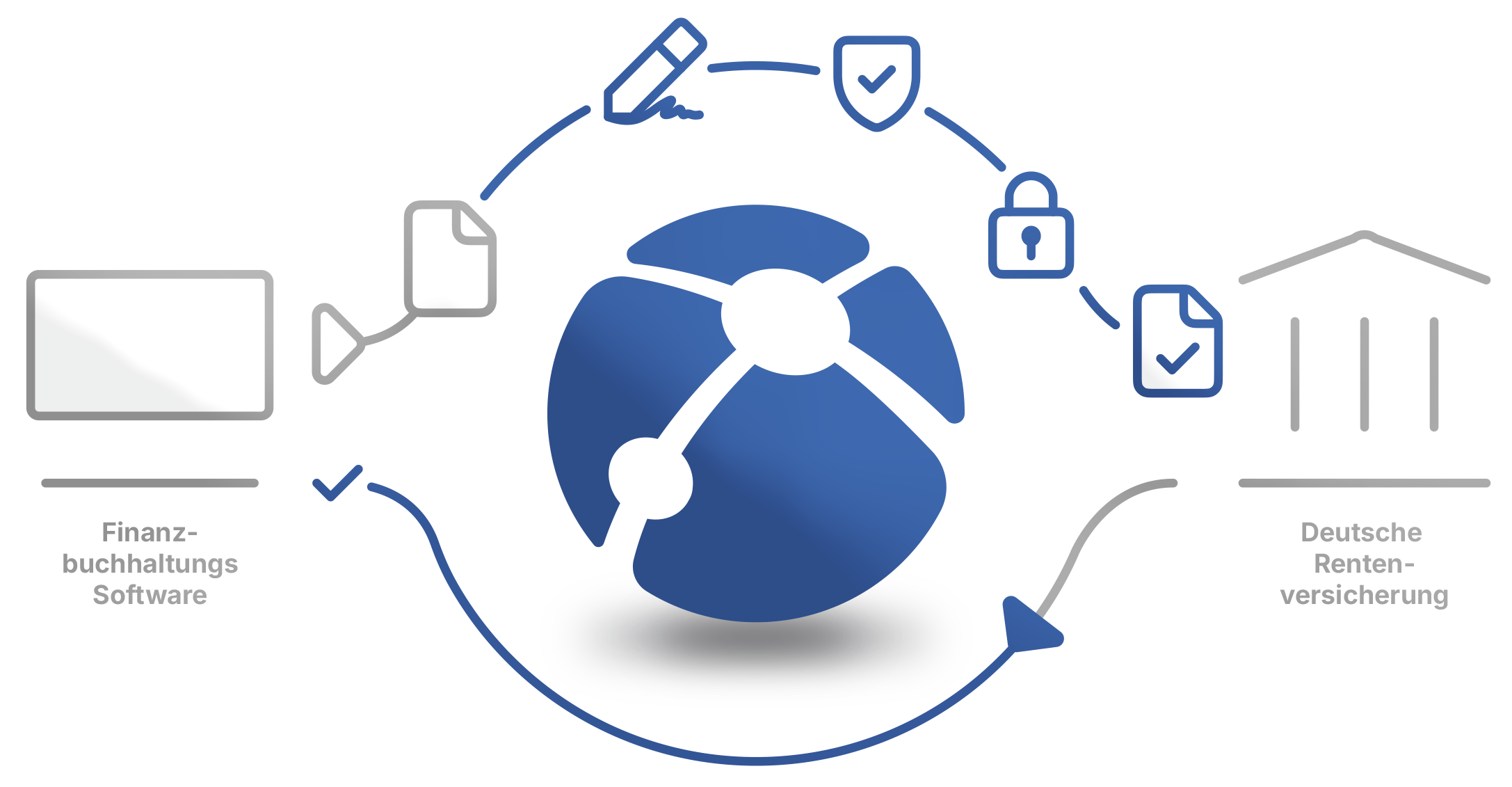 Finanz-
buchhaltungs
Software

Deutsche
Renten-
versicherung